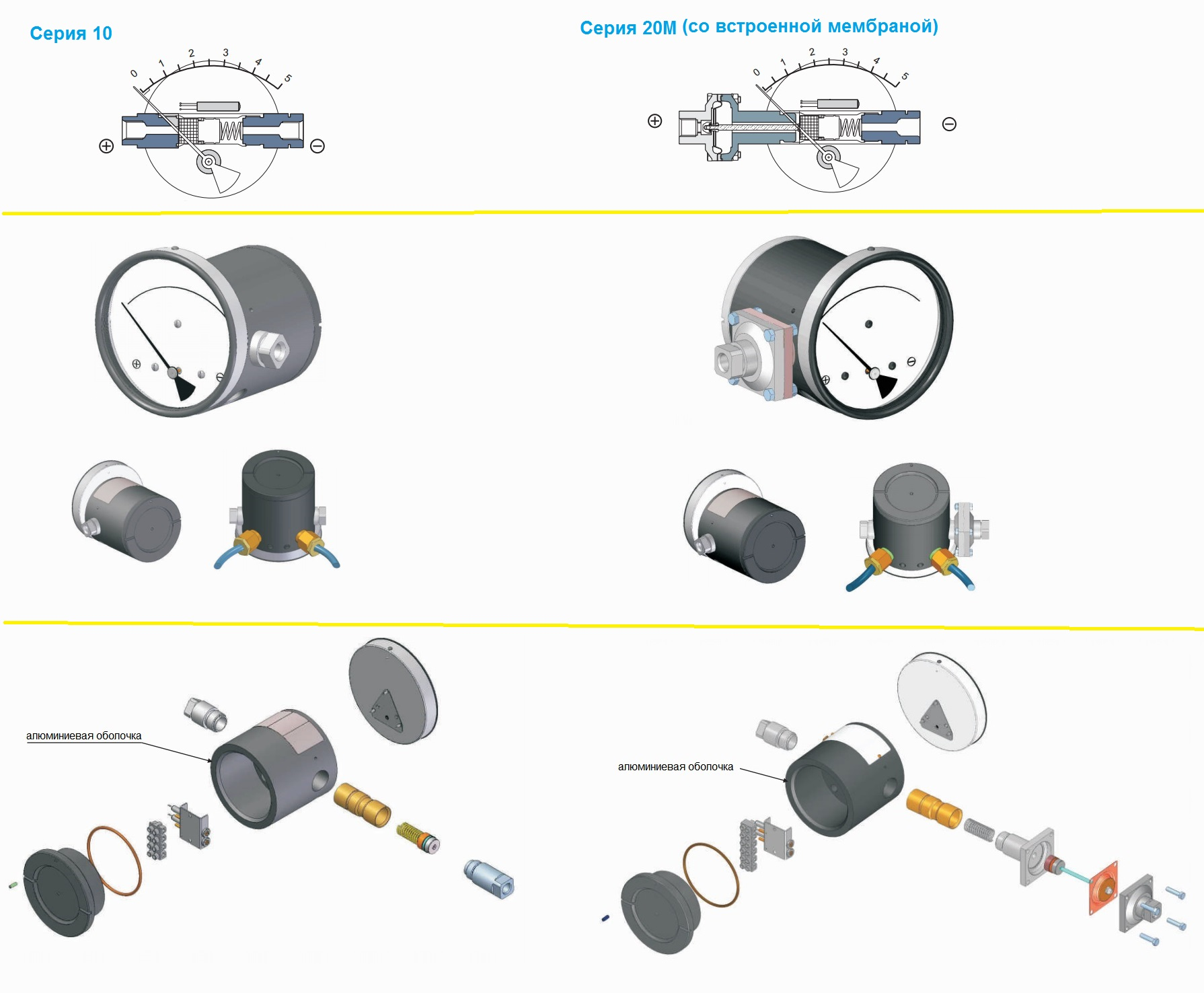 Серия 10

0 1 2 3 4 5

⊕ ⊖

Серия 20М (со встроенной мембраной)

0 1 2 3 4 5

⊕ ⊖

⊕ ⊖

⊕ ⊖

алюминиевая оболочка

алюминиевая оболочка