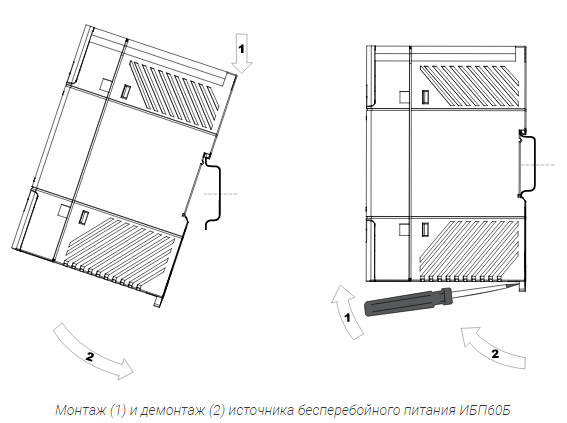 1

2

1

2

Монтаж (1) и демонтаж (2) источника бесперебойного питания ИБП60Б